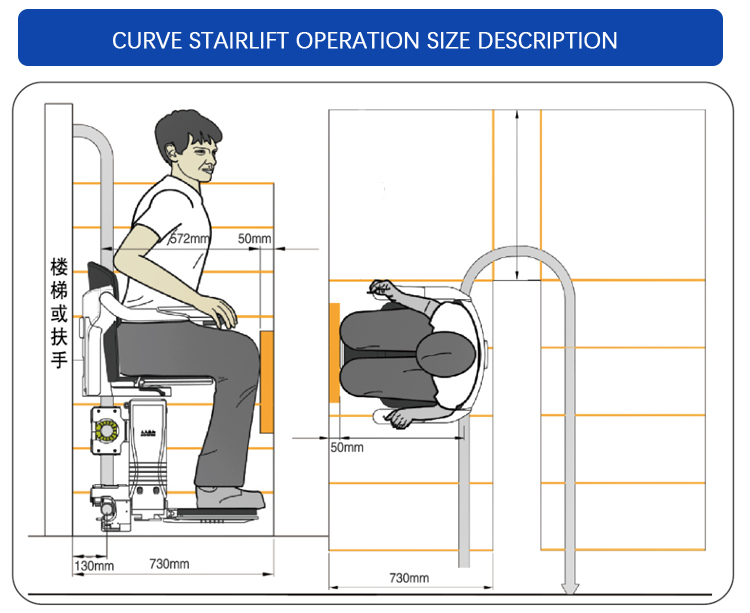 CURVE STAIRLIFT OPERATION SIZE DESCRIPTION

楼梯或扶手

572mm

50mm

130mm

730mm

50mm

730mm